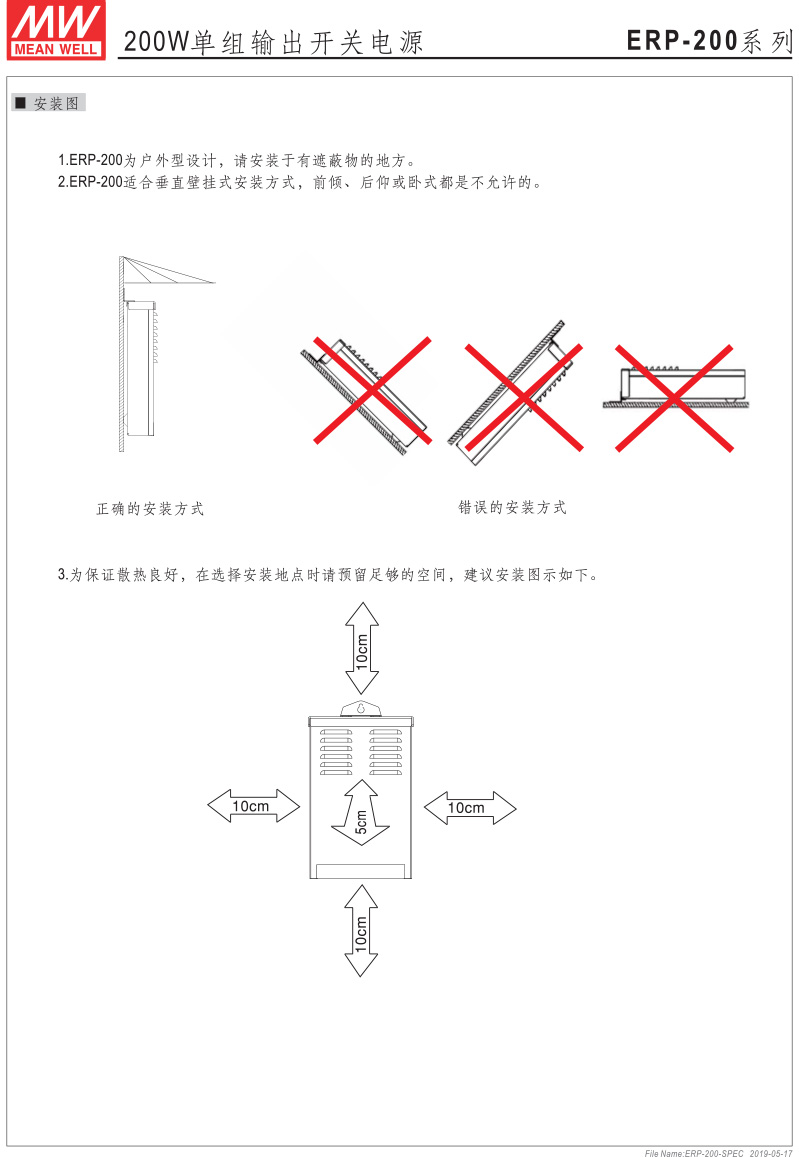 MW
MEAN WELL

200W单组输出开关电源

ERP-200系列

■ 安装图

1.ERP-200为户外型设计，请安装于有遮蔽物的地方。
2.ERP-200适合垂直壁挂式安装方式，前倾、后仰或卧式都是不允许的。

正确的安装方式

错误的安装方式

3.为保证散热良好，在选择安装地点时请预留足够的空间，建议安装图示如下。

10cm

10cm

5cm

10cm

10cm

File Name:ERP-200-SPEC 2019-05-17